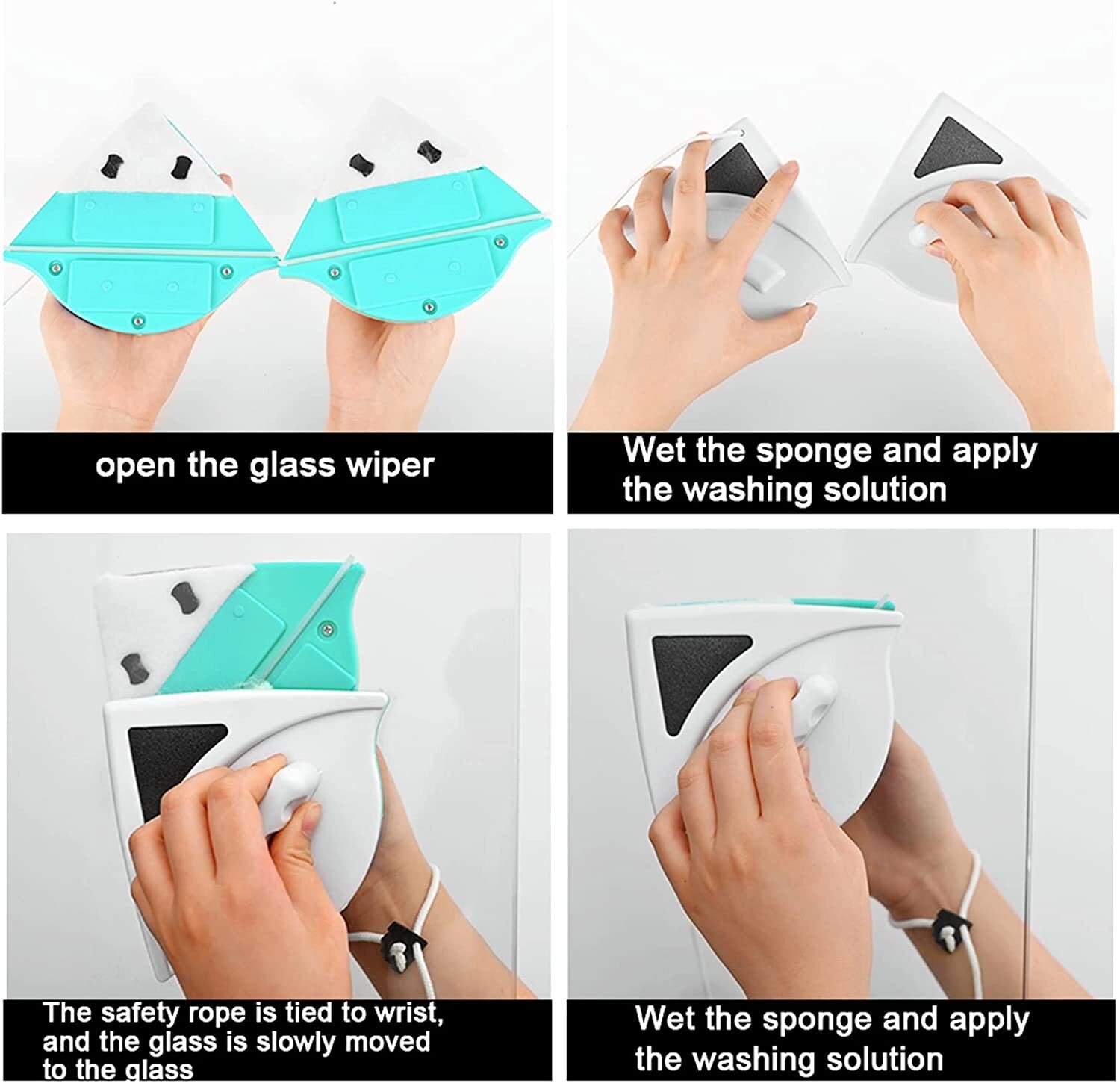 open the glass wiper

Wet the sponge and apply the washing solution

The safety rope is tied to wrist, and the glass is slowly moved to the glass

Wet the sponge and apply the washing solution