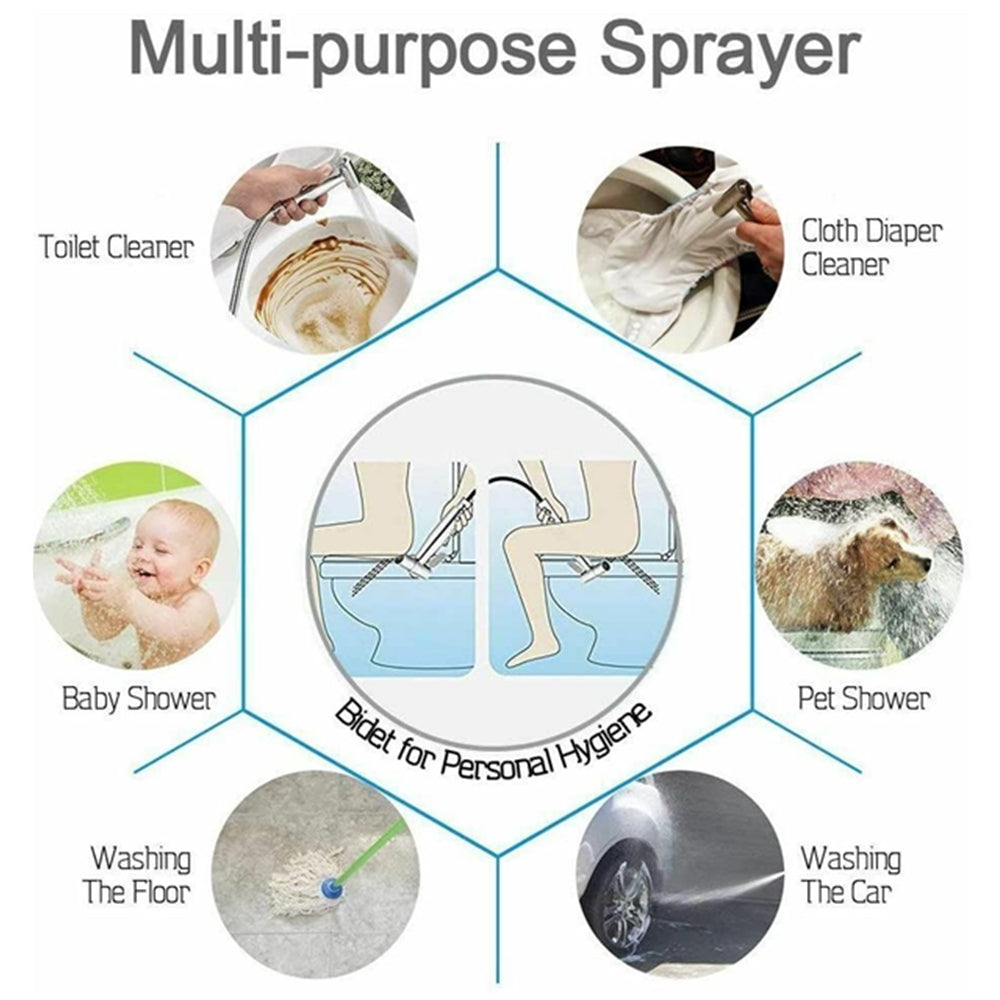 Multi-purpose Sprayer

Toilet Cleaner

Cloth Diaper Cleaner

Baby Shower

Bidet for Personal Hygiene

Pet Shower

Washing The Floor

Washing The Car