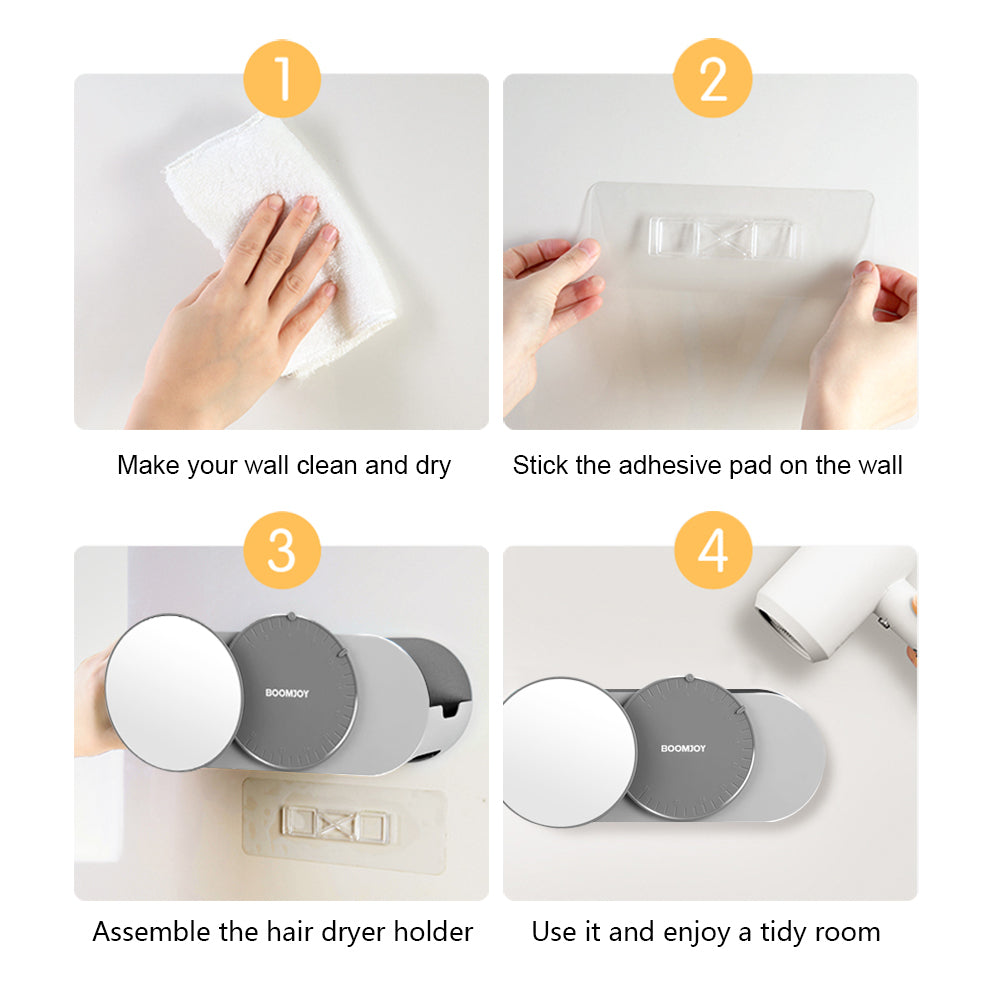 1

Make your wall clean and dry

2

Stick the adhesive pad on the wall

3

BOOMJOY

Assemble the hair dryer holder

4

BOOMJOY

Use it and enjoy a tidy room